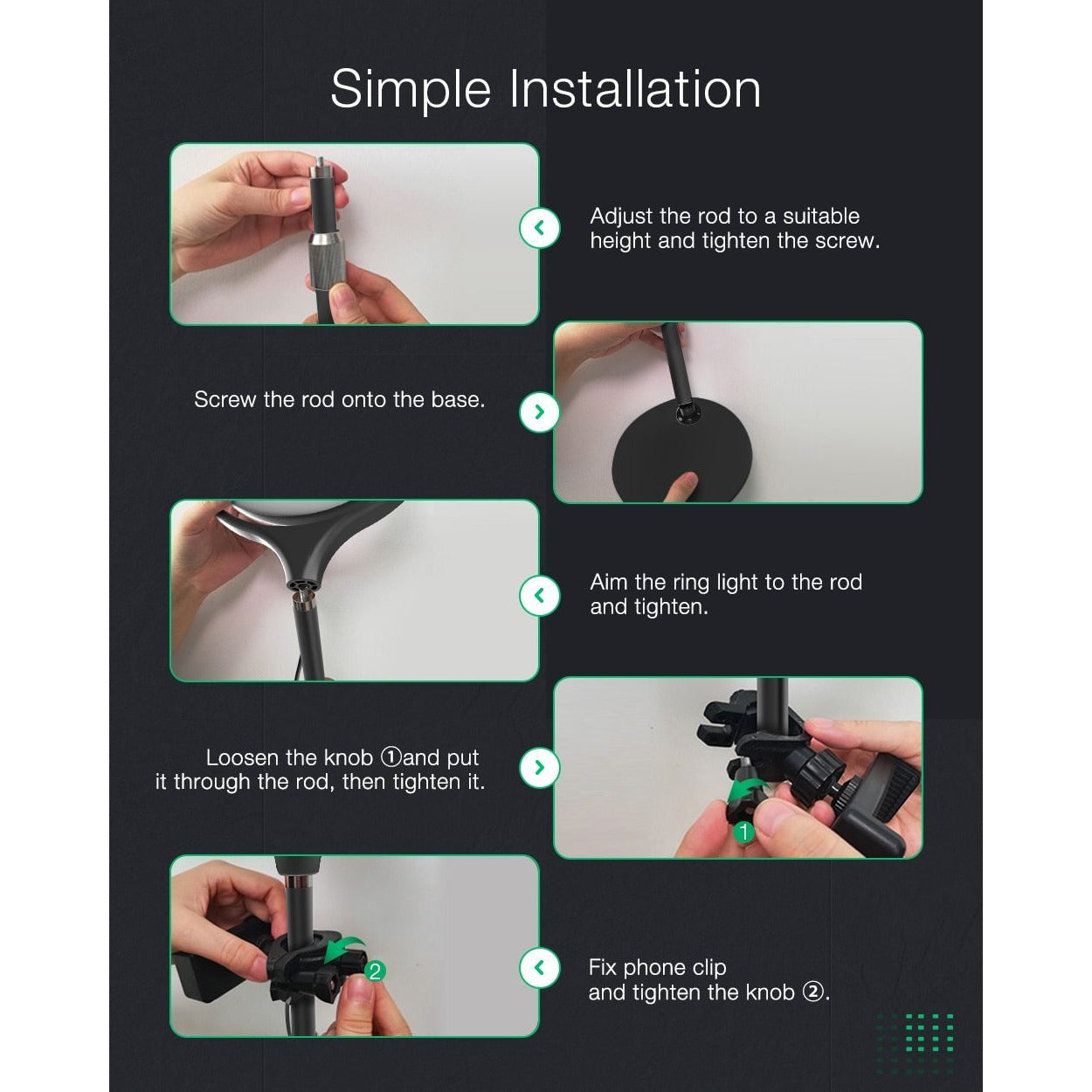 Simple Installation

Adjust the rod to a suitable height and tighten the screw.

Screw the rod onto the base.

Aim the ring light to the rod and tighten.

Loosen the knob ①and put it through the rod, then tighten it.

1

2

Fix phone clip and tighten the knob ②.