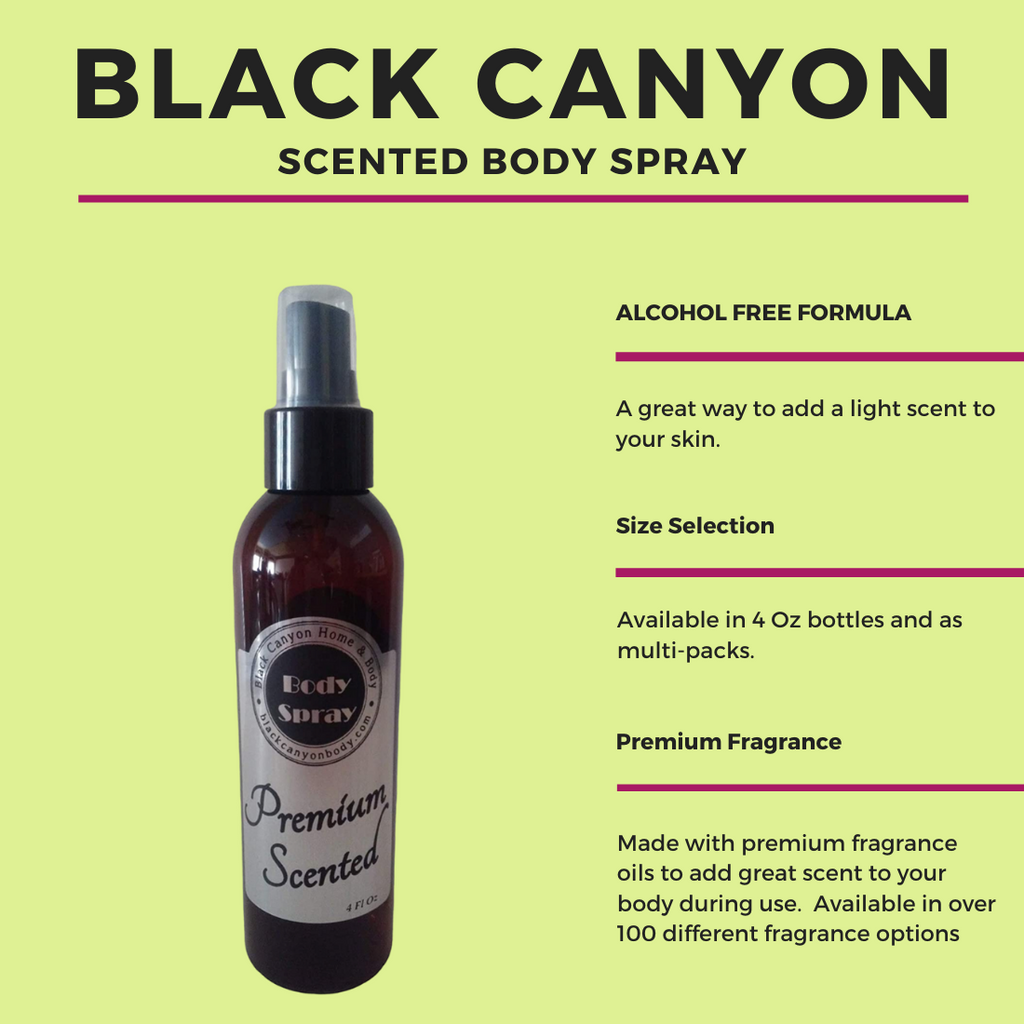 BLACK CANYON
SCENTED BODY SPRAY

Black Canyon Home & Body
Body Spray
blackcanyonbody.com
Premium Scented
4 Fl Oz

ALCOHOL FREE FORMULA

A great way to add a light scent to your skin.

Size Selection

Available in 4 Oz bottles and as multi-packs.

Premium Fragrance

Made with premium fragrance oils to add great scent to your body during use.  Available in over 100 different fragrance options